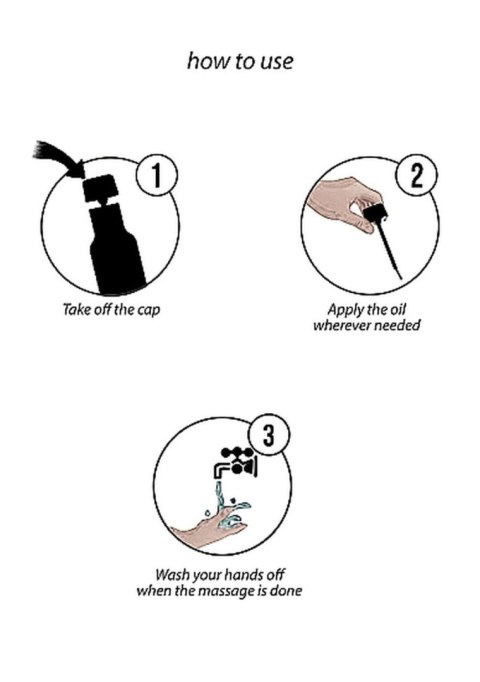 how to use

1

Take off the cap

2

Apply the oil wherever needed

3

Wash your hands off when the massage is done