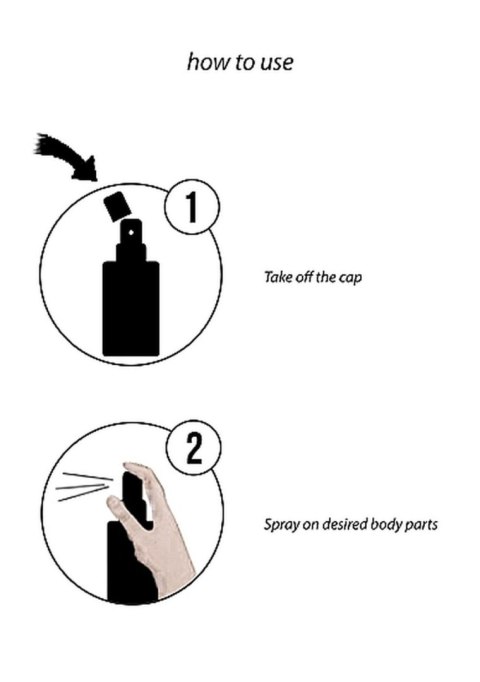 how to use

1

Take off the cap

2

Spray on desired body parts